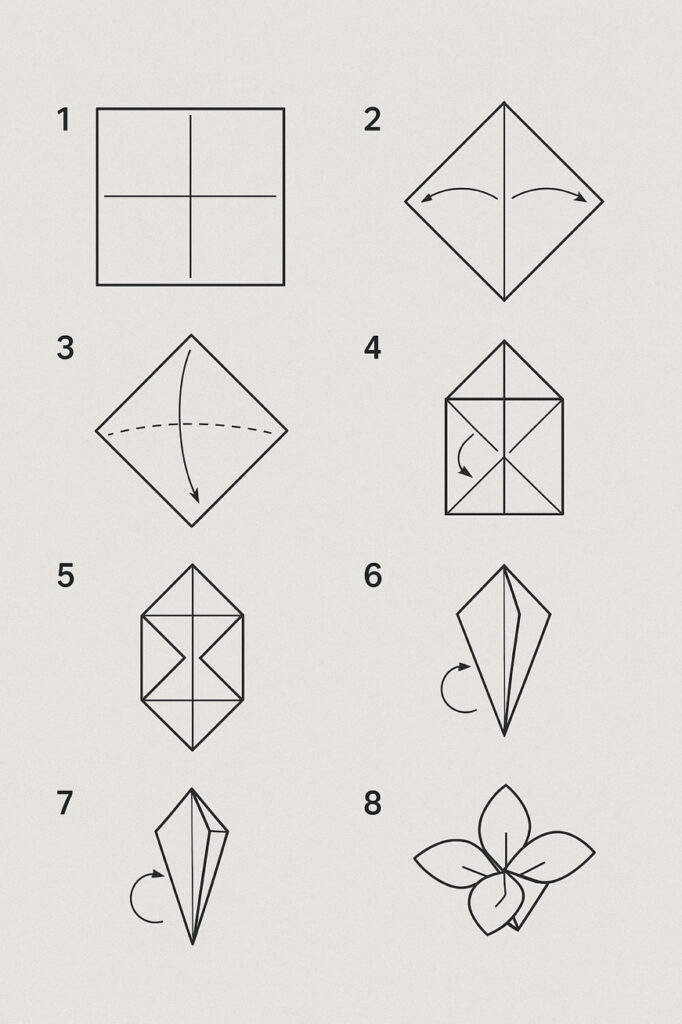 1

2

3

4

5

6

7

8